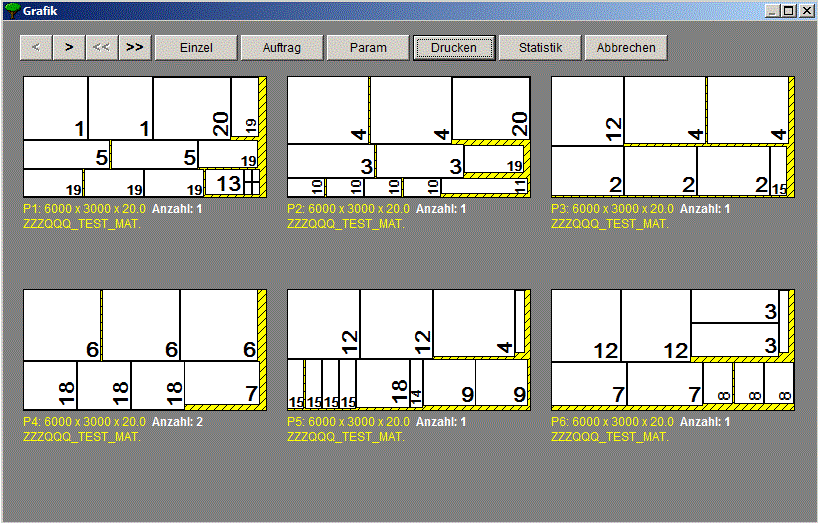 Grafik

< > << >> Einzel Auftrag Param Drucken Statistik Abbrechen

1 1 20 19
5 5 19
19 19 19 13

P1: 6000 x 3000 x 20.0 Anzahl: 1
ZZZQQQ_TEST_MAT.

4 4 20
3 3 19
10 10 10 10 11

P2: 6000 x 3000 x 20.0 Anzahl: 1
ZZZQQQ_TEST_MAT.

12 4 4
2 2 2 15

P3: 6000 x 3000 x 20.0 Anzahl: 1
ZZZQQQ_TEST_MAT.

6 6 6
18 18 18 7

P4: 6000 x 3000 x 20.0 Anzahl: 2
ZZZQQQ_TEST_MAT.

12 12 4
15 15 15 15 18 14 9 9

P5: 6000 x 3000 x 20.0 Anzahl: 1
ZZZQQQ_TEST_MAT.

12 12 3 3
7 7 8 8 8

P6: 6000 x 3000 x 20.0 Anzahl: 1
ZZZQQQ_TEST_MAT.